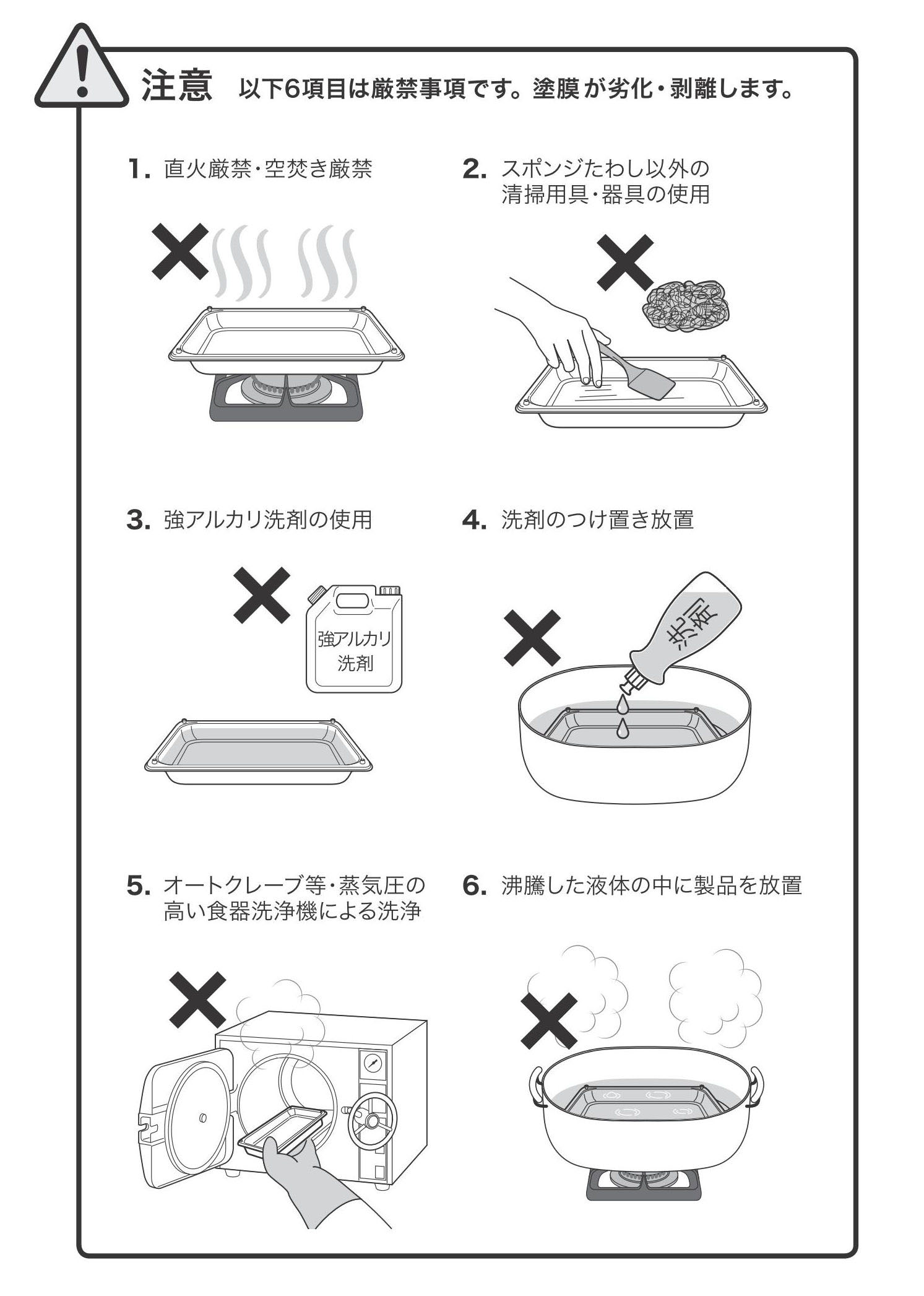 注意 以下6項目は厳禁事項です。塗膜が劣化・剥離します。

1. 直火厳禁・空焚き厳禁

2. スポンジたわし以外の清掃用具・器具の使用

3. 強アルカリ洗剤の使用

強アルカリ洗剤

4. 洗剤のつけ置き放置

洗剤

5. オートクレーブ等・蒸気圧の高い食器洗浄機による洗浄

6. 沸騰した液体の中に製品を放置